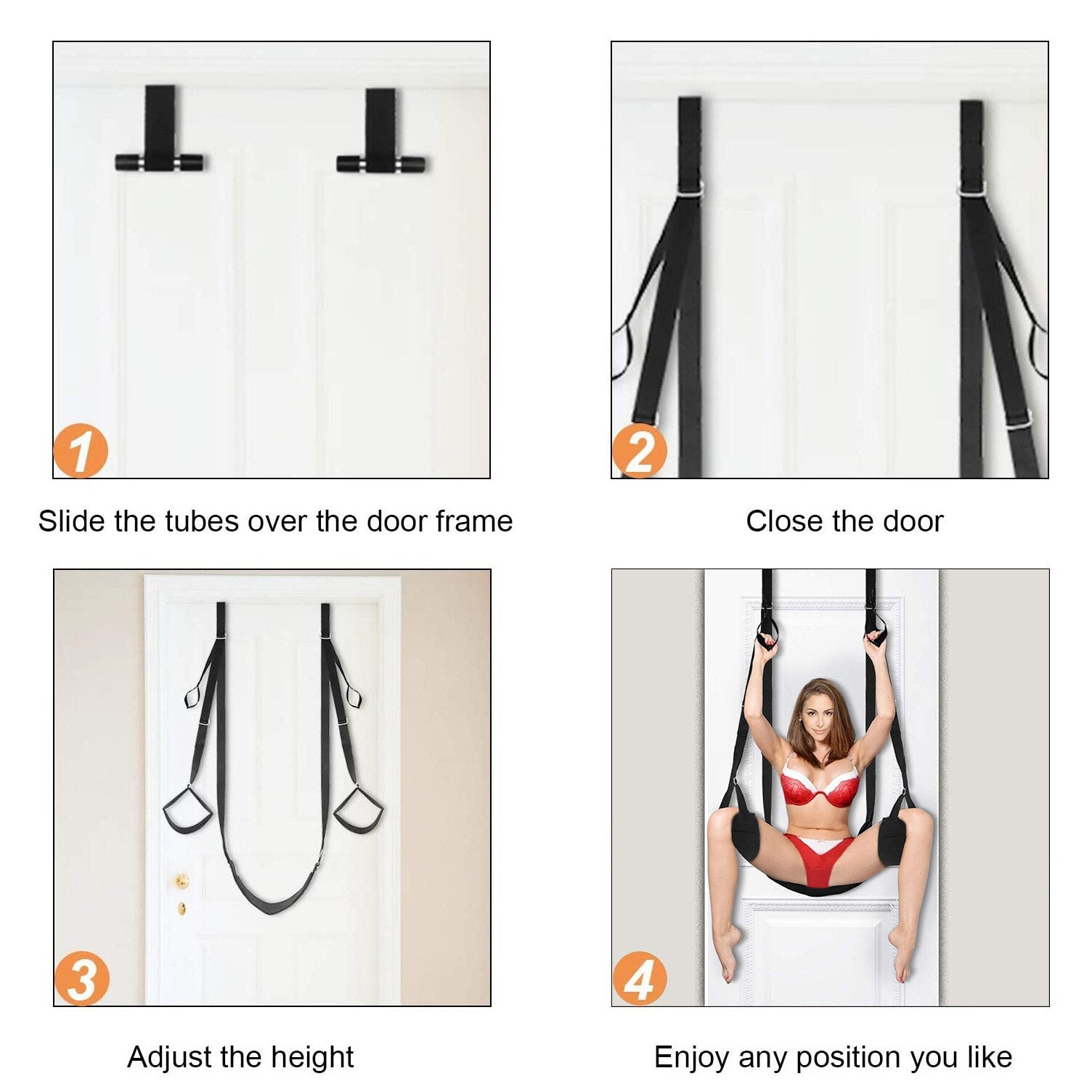 1

Slide the tubes over the door frame

2

Close the door

3

Adjust the height

4

Enjoy any position you like