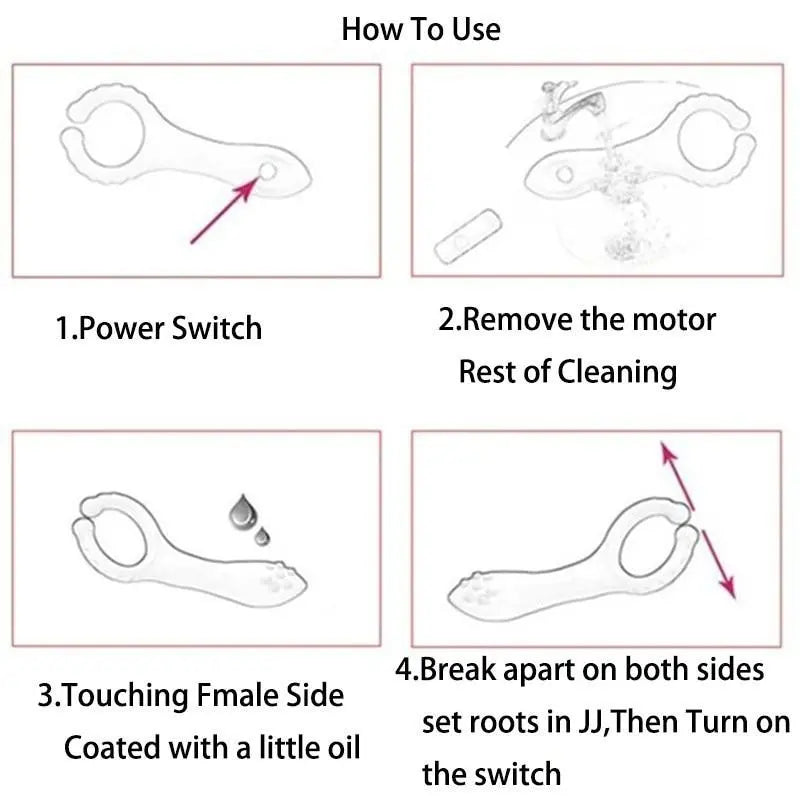 How To Use

1.Power Switch

2.Remove the motor
Rest of Cleaning

3.Touching Fmale Side
Coated with a little oil

4.Break apart on both sides
set roots in JJ,Then Turn on
the switch